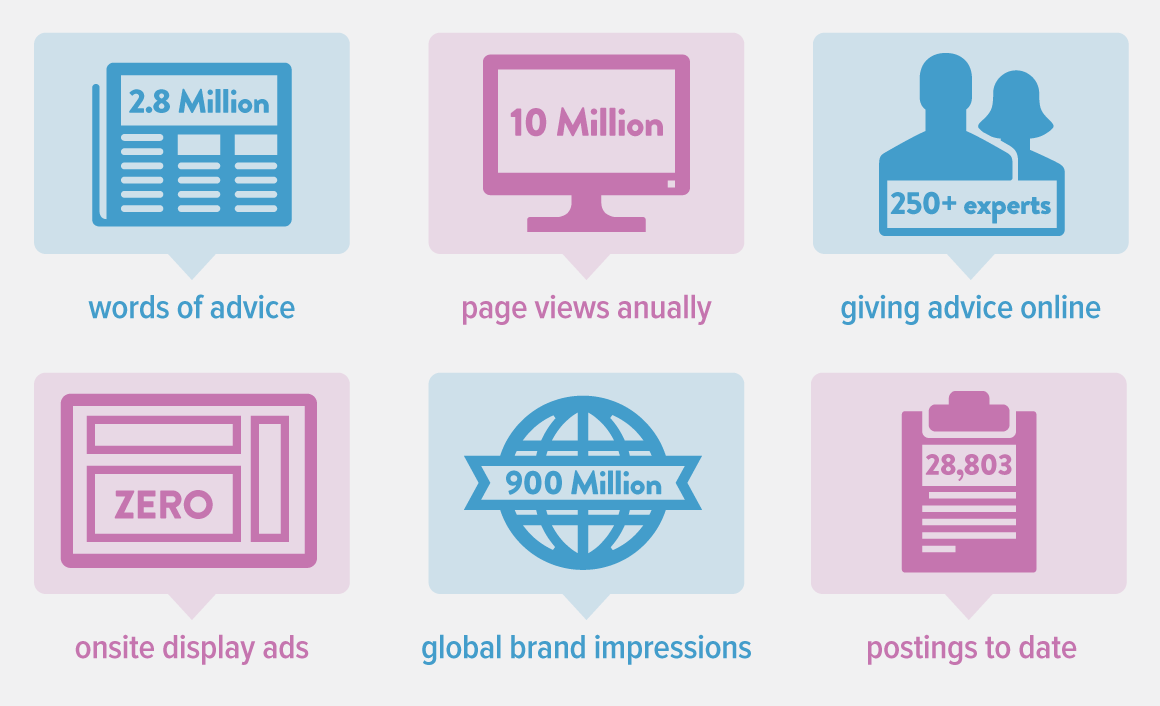 2.8 Million

words of advice

10 Million

page views anually

250+ experts

giving advice online

ZERO

onsite display ads

900 Million

global brand impressions

28,803

postings to date